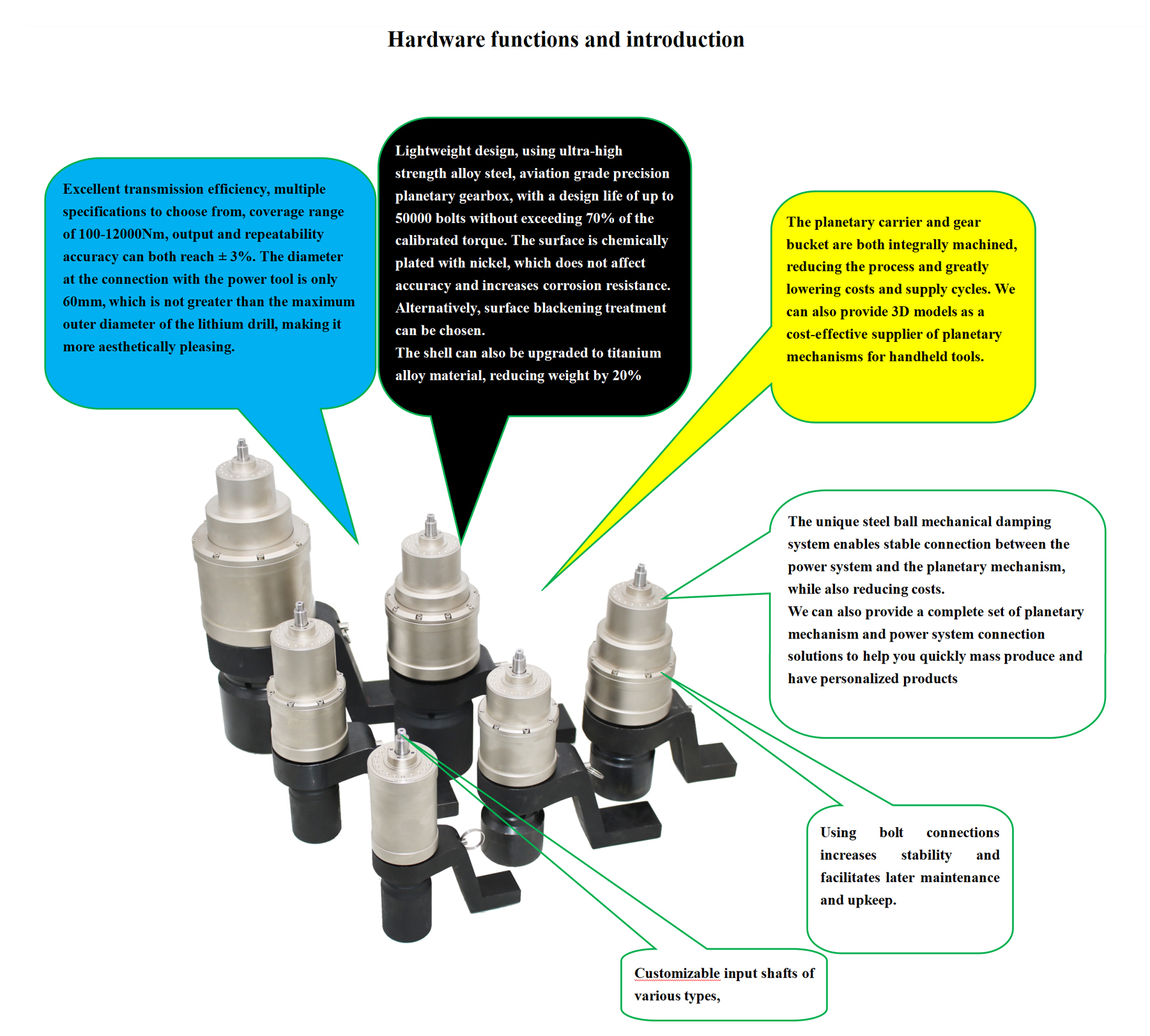 Hardware functions and introduction

Excellent transmission efficiency, multiple specifications to choose from, coverage range of 100-12000Nm, output and repeatability accuracy can both reach ± 3%. The diameter at the connection with the power tool is only 60mm, which is not greater than the maximum outer diameter of the lithium drill, making it more aesthetically pleasing.

Lightweight design, using ultra-high strength alloy steel, aviation grade precision planetary gearbox, with a design life of up to 50000 bolts without exceeding 70% of the calibrated torque. The surface is chemically plated with nickel, which does not affect accuracy and increases corrosion resistance. Alternatively, surface blackening treatment can be chosen.
The shell can also be upgraded to titanium alloy material, reducing weight by 20%

The planetary carrier and gear bucket are both integrally machined, reducing the process and greatly lowering costs and supply cycles. We can also provide 3D models as a cost-effective supplier of planetary mechanisms for handheld tools.

The unique steel ball mechanical damping system enables stable connection between the power system and the planetary mechanism, while also reducing costs.
We can also provide a complete set of planetary mechanism and power system connection solutions to help you quickly mass produce and have personalized products

Using bolt connections increases stability and facilitates later maintenance and upkeep.

Customizable input shafts of various types,