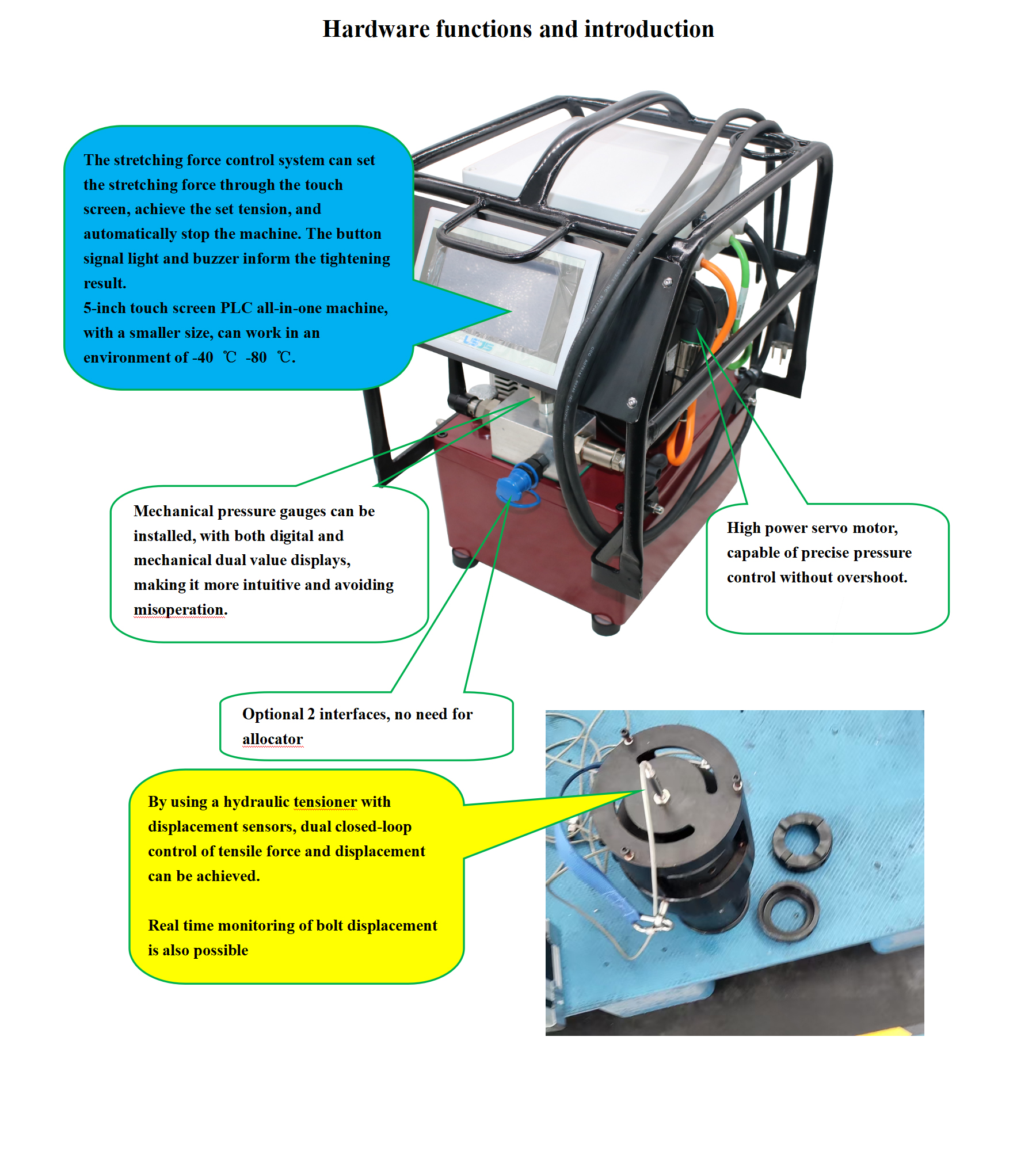 Hardware functions and introduction

The stretching force control system can set the stretching force through the touch screen, achieve the set tension, and automatically stop the machine. The button signal light and buzzer inform the tightening result.
5-inch touch screen PLC all-in-one machine, with a smaller size, can work in an environment of -40 ℃ -80 ℃.

Mechanical pressure gauges can be installed, with both digital and mechanical dual value displays, making it more intuitive and avoiding misoperation.

High power servo motor, capable of precise pressure control without overshoot.

Optional 2 interfaces, no need for allocator

By using a hydraulic tensioner with displacement sensors, dual closed-loop control of tensile force and displacement can be achieved.

Real time monitoring of bolt displacement is also possible