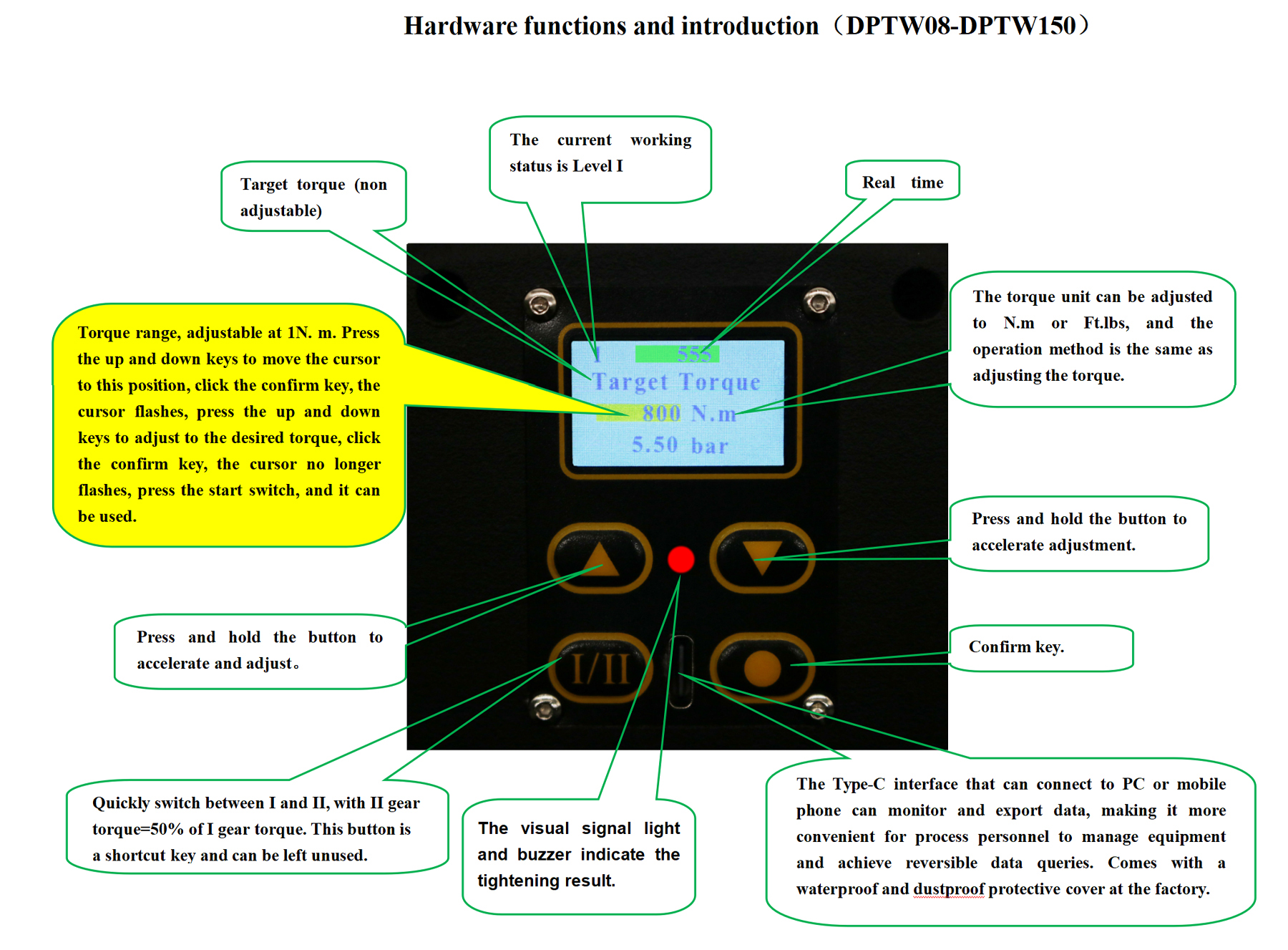 Hardware functions and introduction（DPTW08-DPTW150）

Target torque (non adjustable)

The current working status is Level I

Real time

Torque range, adjustable at 1N. m. Press the up and down keys to move the cursor to this position, click the confirm key, the cursor flashes, press the up and down keys to adjust to the desired torque, click the confirm key, the cursor no longer flashes, press the start switch, and it can be used.

I 555

Target Torque

800 N.m

5.50 bar

The torque unit can be adjusted to N.m or Ft.lbs, and the operation method is the same as adjusting the torque.

Press and hold the button to accelerate adjustment.

Press and hold the button to accelerate and adjust。

I/II

Confirm key.

Quickly switch between I and II, with II gear torque=50% of I gear torque. This button is a shortcut key and can be left unused.

The visual signal light and buzzer indicate the tightening result.

The Type-C interface that can connect to PC or mobile phone can monitor and export data, making it more convenient for process personnel to manage equipment and achieve reversible data queries. Comes with a waterproof and dustproof protective cover at the factory.