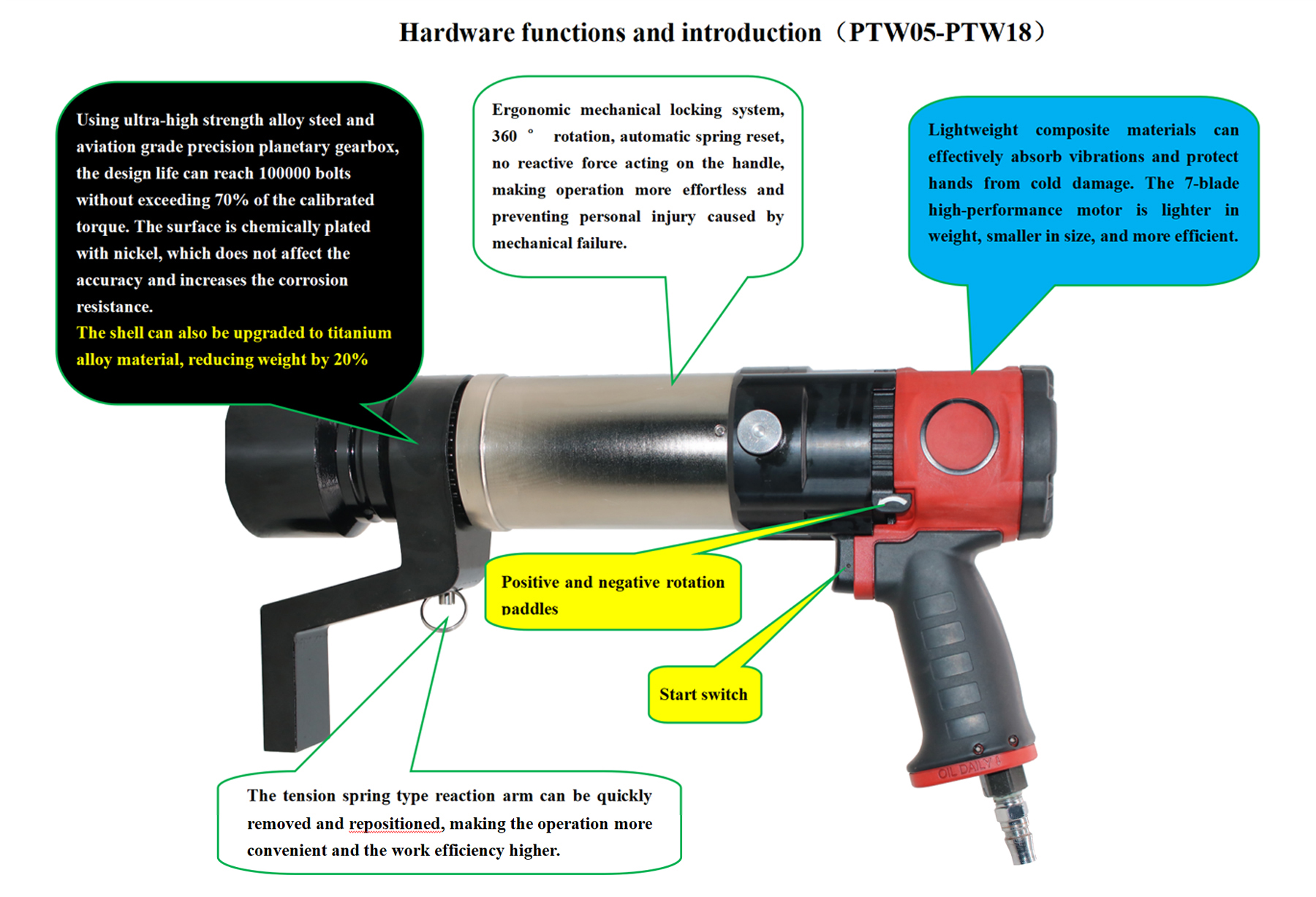 Hardware functions and introduction（PTW05-PTW18）

Using ultra-high strength alloy steel and aviation grade precision planetary gearbox, the design life can reach 100000 bolts without exceeding 70% of the calibrated torque. The surface is chemically plated with nickel, which does not affect the accuracy and increases the corrosion resistance.
The shell can also be upgraded to titanium alloy material, reducing weight by 20%

Ergonomic mechanical locking system, 360 ° rotation, automatic spring reset, no reactive force acting on the handle, making operation more effortless and preventing personal injury caused by mechanical failure.

Lightweight composite materials can effectively absorb vibrations and protect hands from cold damage. The 7-blade high-performance motor is lighter in weight, smaller in size, and more efficient.

Positive and negative rotation paddles

Start switch

The tension spring type reaction arm can be quickly removed and repositioned, making the operation more convenient and the work efficiency higher.

OIL DAILY